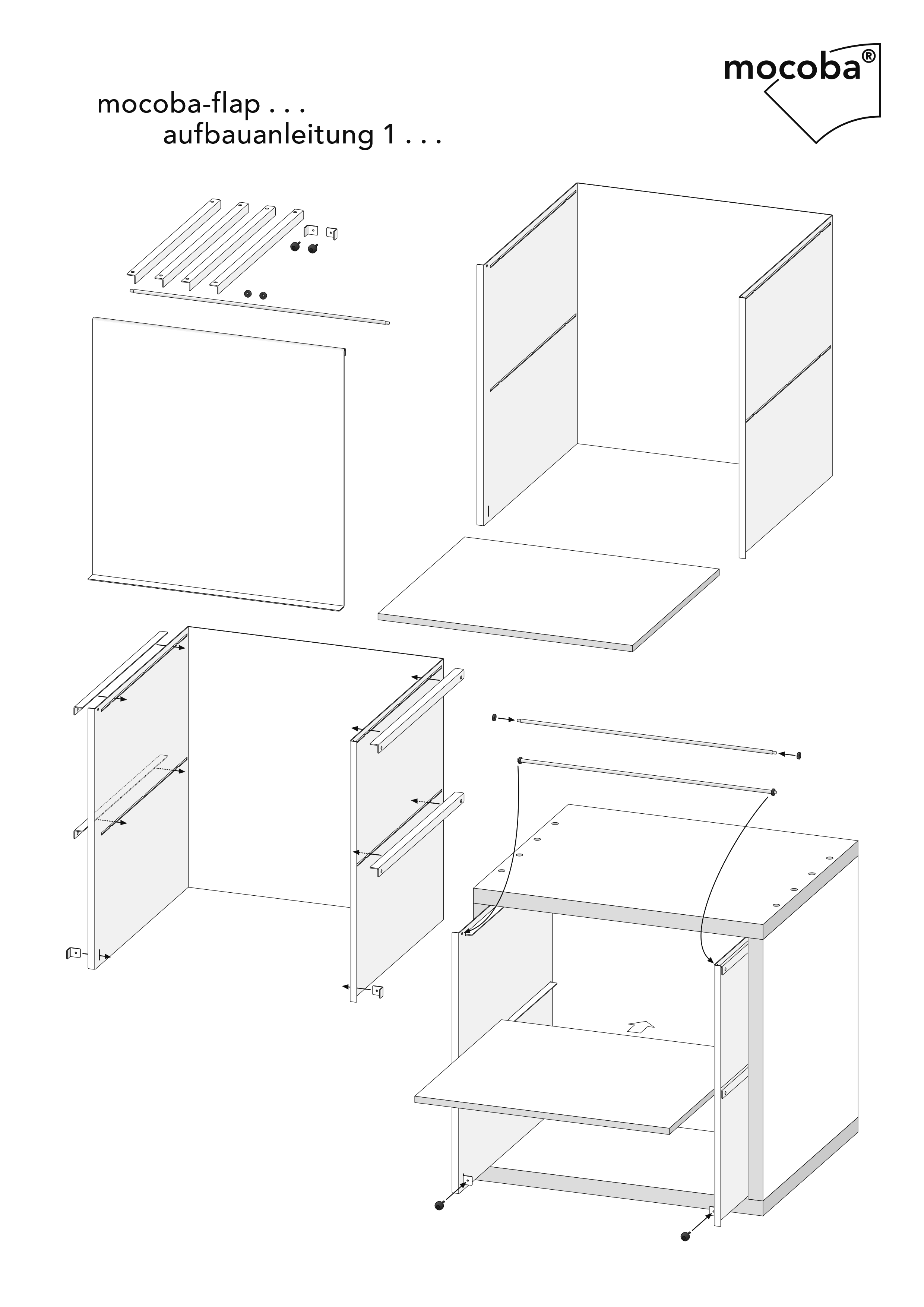 mocoba®

mocoba-flap . . .
aufbauanleitung 1 . . .